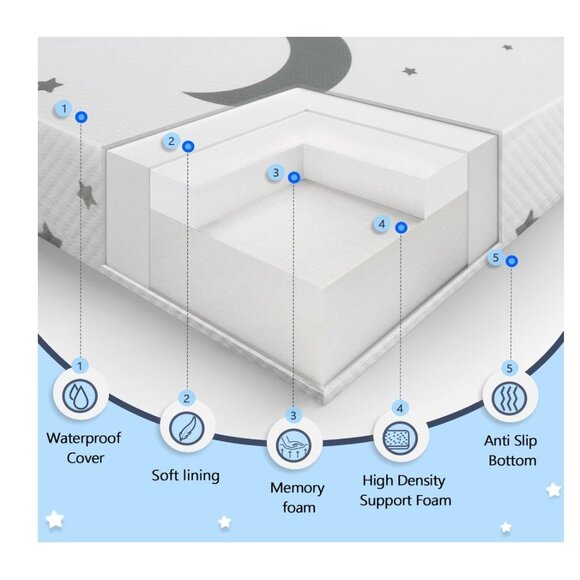 1
2
3
4
5

1
Waterproof Cover

2
Soft lining

3
Memory foam

4
High Density Support Foam

5
Anti Slip Bottom